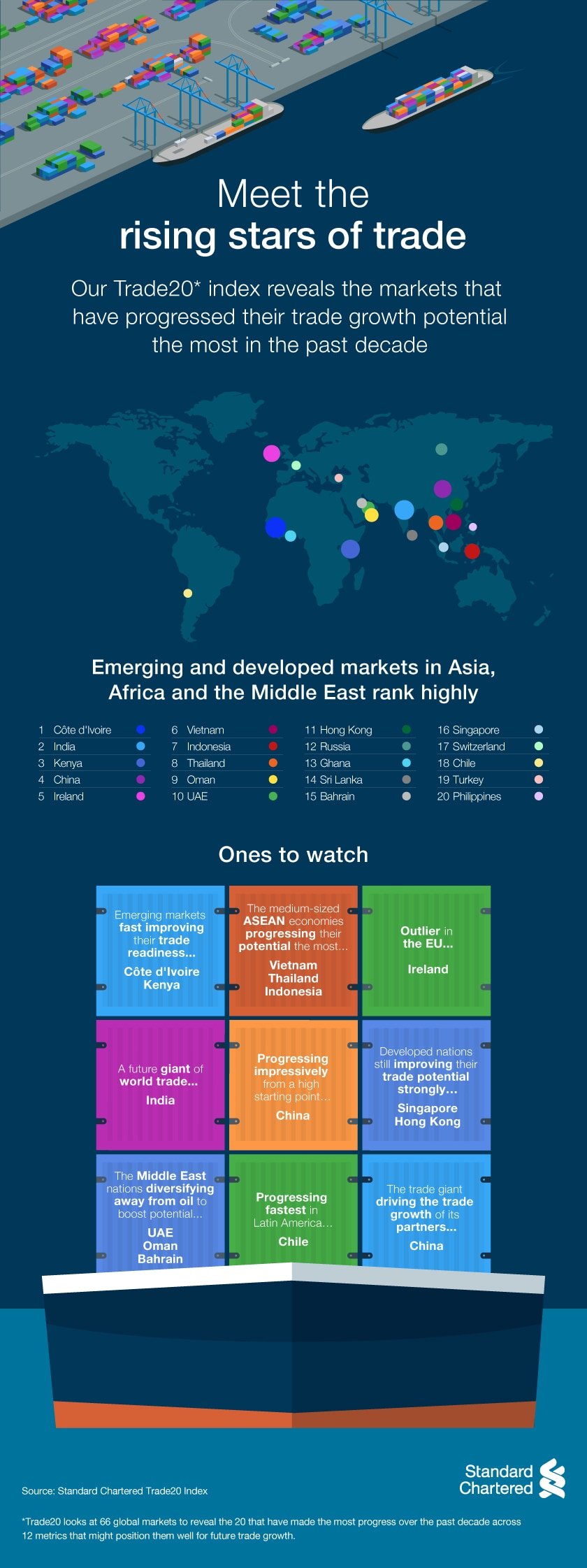 Meet the
rising stars of trade

Our Trade20* index reveals the markets that have progressed their trade growth potential the most in the past decade

Emerging and developed markets in Asia, Africa and the Middle East rank highly

1 Côte d'Ivoire
2 India
3 Kenya
4 China
5 Ireland

6 Vietnam
7 Indonesia
8 Thailand
9 Oman
10 UAE

11 Hong Kong
12 Russia
13 Ghana
14 Sri Lanka
15 Bahrain

16 Singapore
17 Switzerland
18 Chile
19 Turkey
20 Philippines

Ones to watch

Emerging markets fast improving their trade readiness... Côte d'Ivoire Kenya

The medium-sized ASEAN economies progressing their potential the most... Vietnam Thailand Indonesia

Outlier in the EU... Ireland

A future giant of world trade... India

Progressing impressively from a high starting point... China

Developed nations still improving their trade potential strongly... Singapore Hong Kong

The Middle East nations diversifying away from oil to boost potential... UAE Oman Bahrain

Progressing fastest in Latin America... Chile

The trade giant driving the trade growth of its partners... China

Source: Standard Chartered Trade20 Index

Standard Chartered

*Trade20 looks at 66 global markets to reveal the 20 that have made the most progress over the past decade across 12 metrics that might position them well for future trade growth.